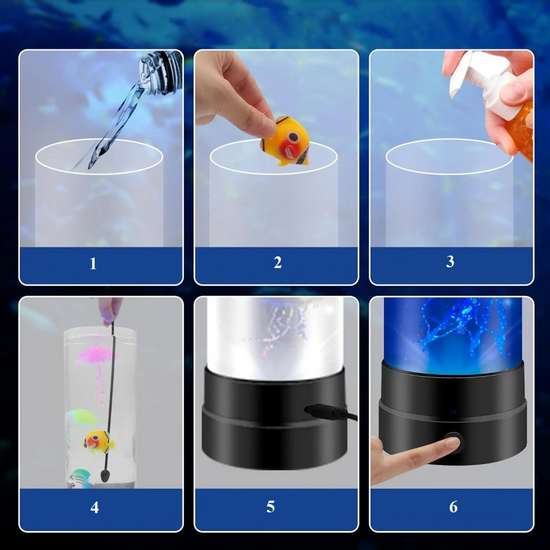 1

2

3

4

5

6