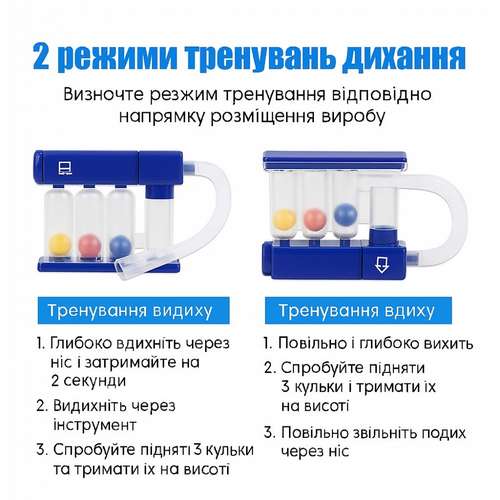 2 режими тренувань дихання

Визночте резжим тренування відповідно напрямку розміщення виробу

Тренування видиху

1. Глибоко вдихніть через ніс і затримайте на 2 секунди
2. Видихніть через інструмент
3. Спробуйте підняті 3 кульки та тримати їх на висоті

Тренування вдиху

1. Повільно і глибоко вихить
2. Спробуйте підняти 3 кульки і тримати їх на висоті
3. Повільно звільніть подих через ніс